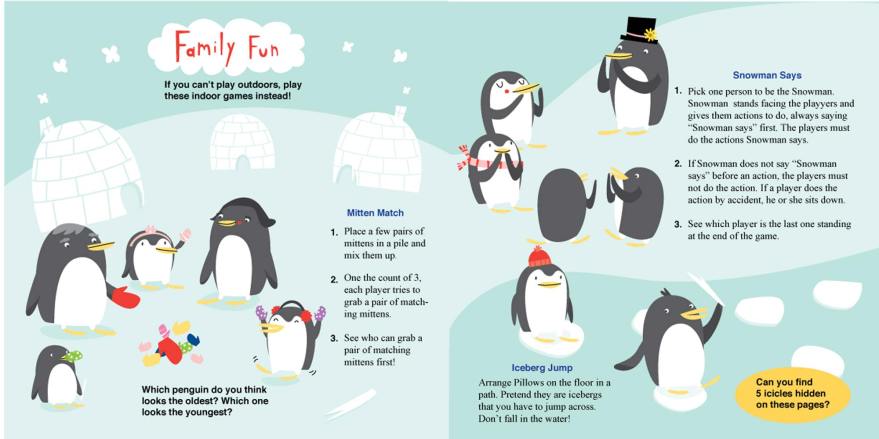 Family Fun

If you can't play outdoors, play these indoor games instead!

Mitten Match

1. Place a few pairs of mittens in a pile and mix them up.

2. One the count of 3, each player tries to grab a pair of matching mittens.

3. See who can grab a pair of matching mittens first!

Which penguin do you think looks the oldest? Which one looks the youngest?

Snowman Says

1. Pick one person to be the Snowman. Snowman stands facing the playyers and gives them actions to do, always saying "Snowman says" first. The players must do the actions Snowman says.

2. If Snowman does not say "Snowman says" before an action, the players must not do the action. If a player does the action by accident, he or she sits down.

3. See which player is the last one standing at the end of the game.

Iceberg Jump

Arrange Pillows on the floor in a path. Pretend they are icebergs that you have to jump across. Don't fall in the water!

Can you find 5 icicles hidden on these pages?